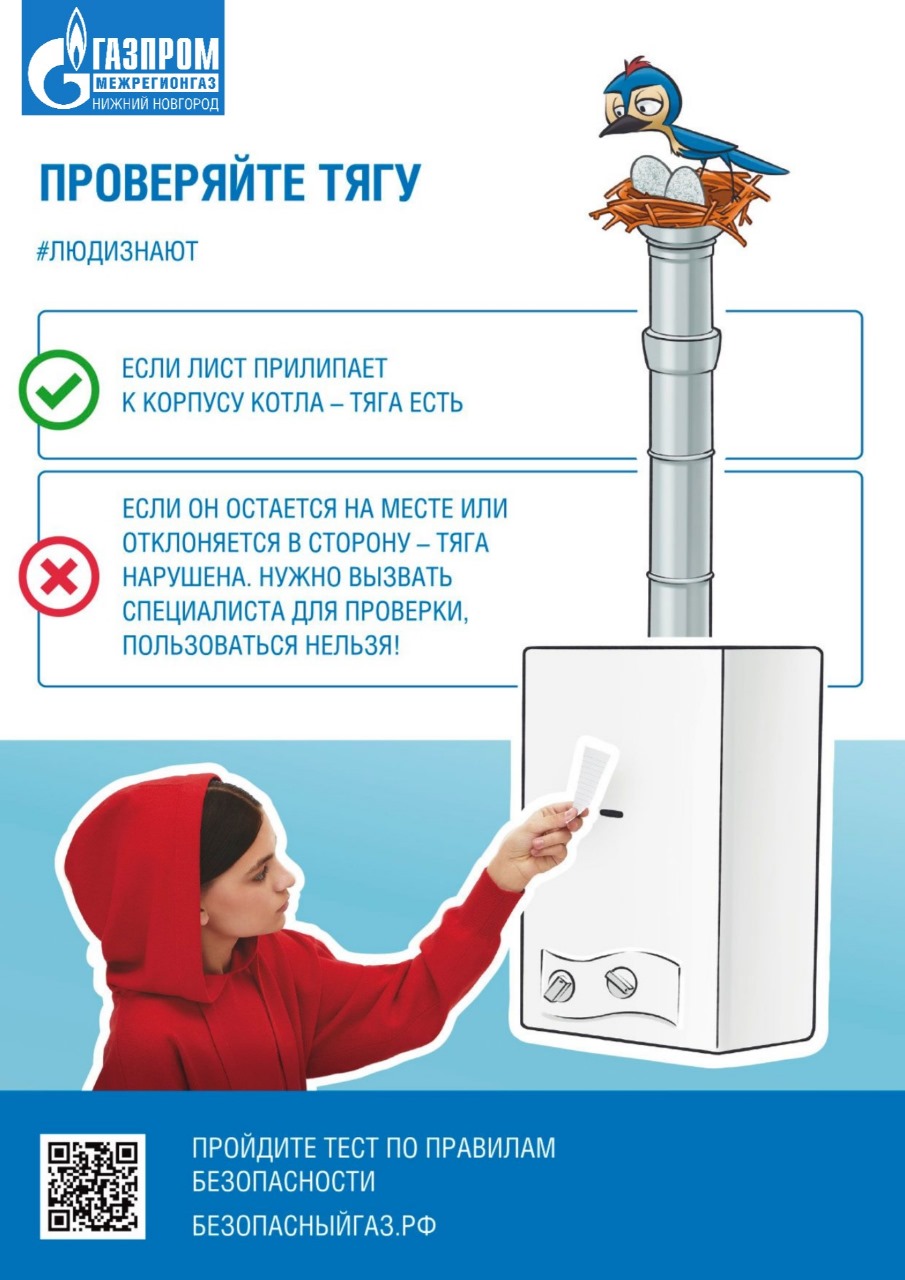 ГАЗПРОМ
МЕЖРЕГИОНГАЗ
НИЖНИЙ НОВГОРОД

ПРОВЕРЯЙТЕ ТЯГУ

#ЛЮДИЗНАЮТ

ЕСЛИ ЛИСТ ПРИЛИПАЕТ К КОРПУСУ КОТЛА – ТЯГА ЕСТЬ

ЕСЛИ ОН ОСТАЕТСЯ НА МЕСТЕ ИЛИ ОТКЛОНЯЕТСЯ В СТОРОНУ – ТЯГА НАРУШЕНА. НУЖНО ВЫЗВАТЬ СПЕЦИАЛИСТА ДЛЯ ПРОВЕРКИ, ПОЛЬЗОВАТЬСЯ НЕЛЬЗЯ!

ПРОЙДИТЕ ТЕСТ ПО ПРАВИЛАМ БЕЗОПАСНОСТИ

БЕЗОПАСНЫЙГАЗ.РФ